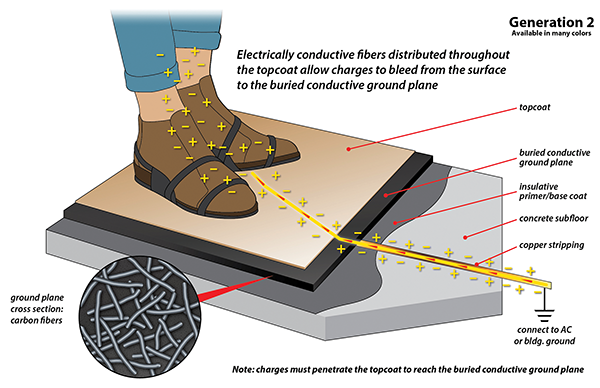 Generation 2
Available in many colors

Electrically conductive fibers distributed throughout the topcoat allow charges to bleed from the surface to the buried conductive ground plane

topcoat

buried conductive ground plane

insulative primer/base coat

concrete subfloor

copper stripping

ground plane cross section: carbon fibers

connect to AC or bldg. ground

Note: charges must penetrate the topcoat to reach the buried conductive ground plane